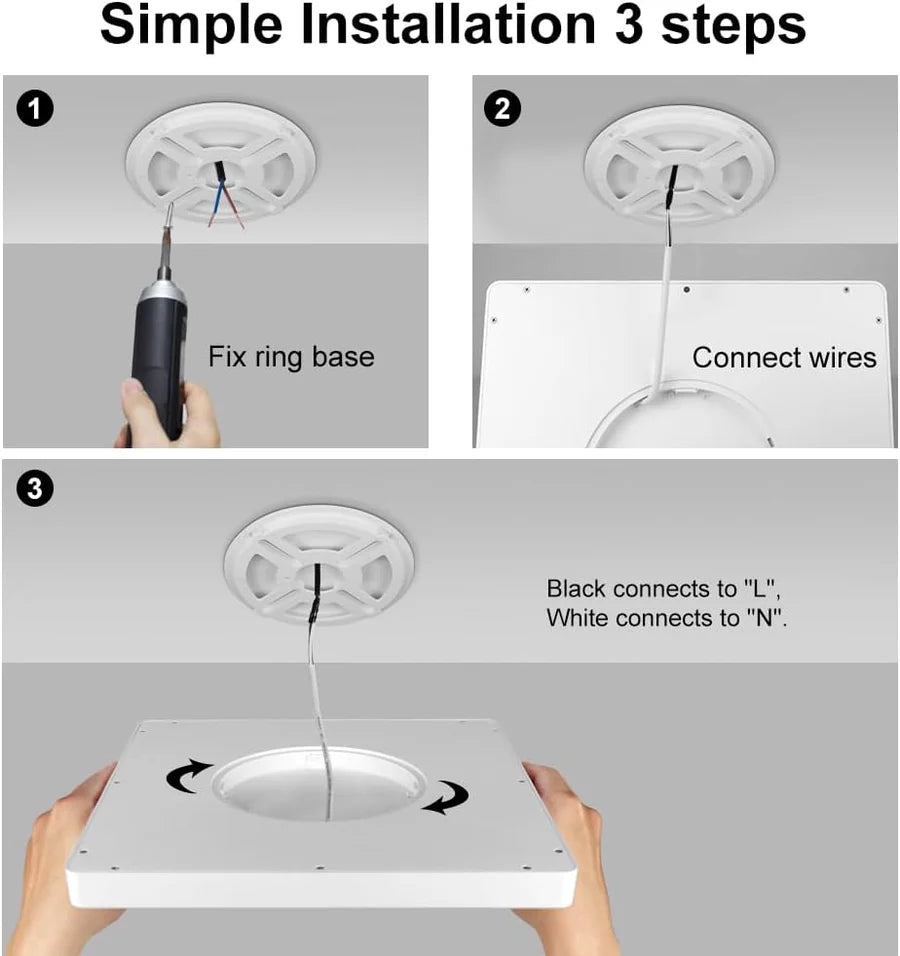 Simple Installation 3 steps

1

Fix ring base

2

Connect wires

3

Black connects to "L",
White connects to "N".