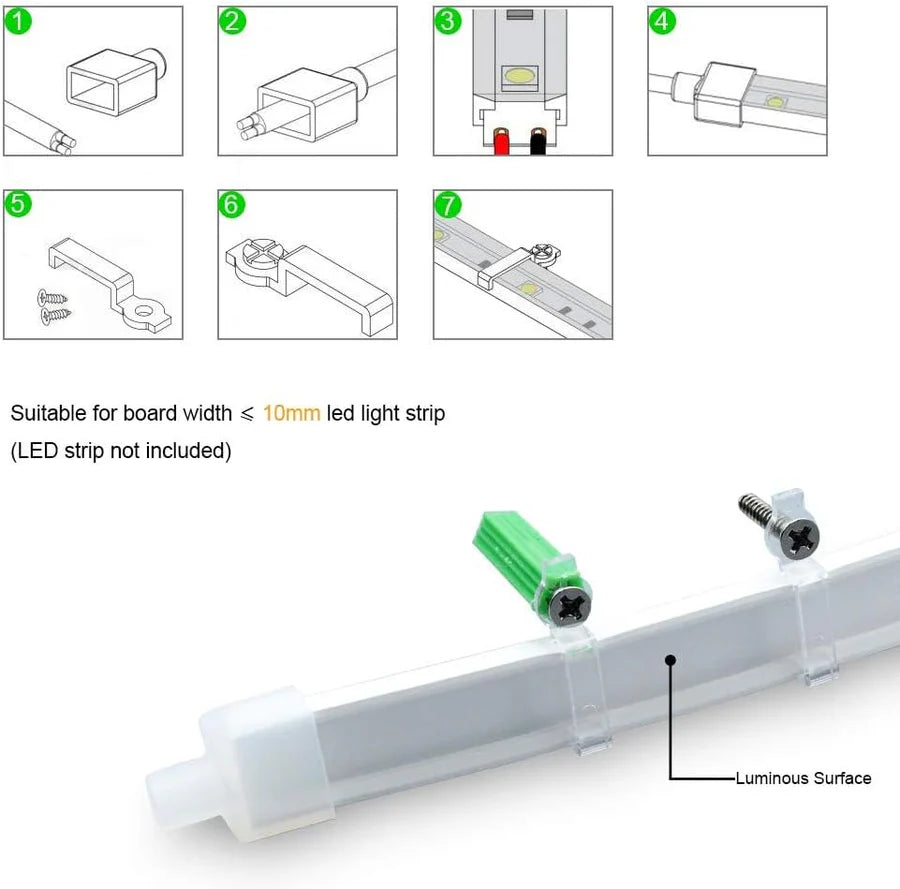 1

2

3

4

5

6

7

Suitable for board width $\leqslant$ 10mm led light strip
(LED strip not included)

Luminous Surface