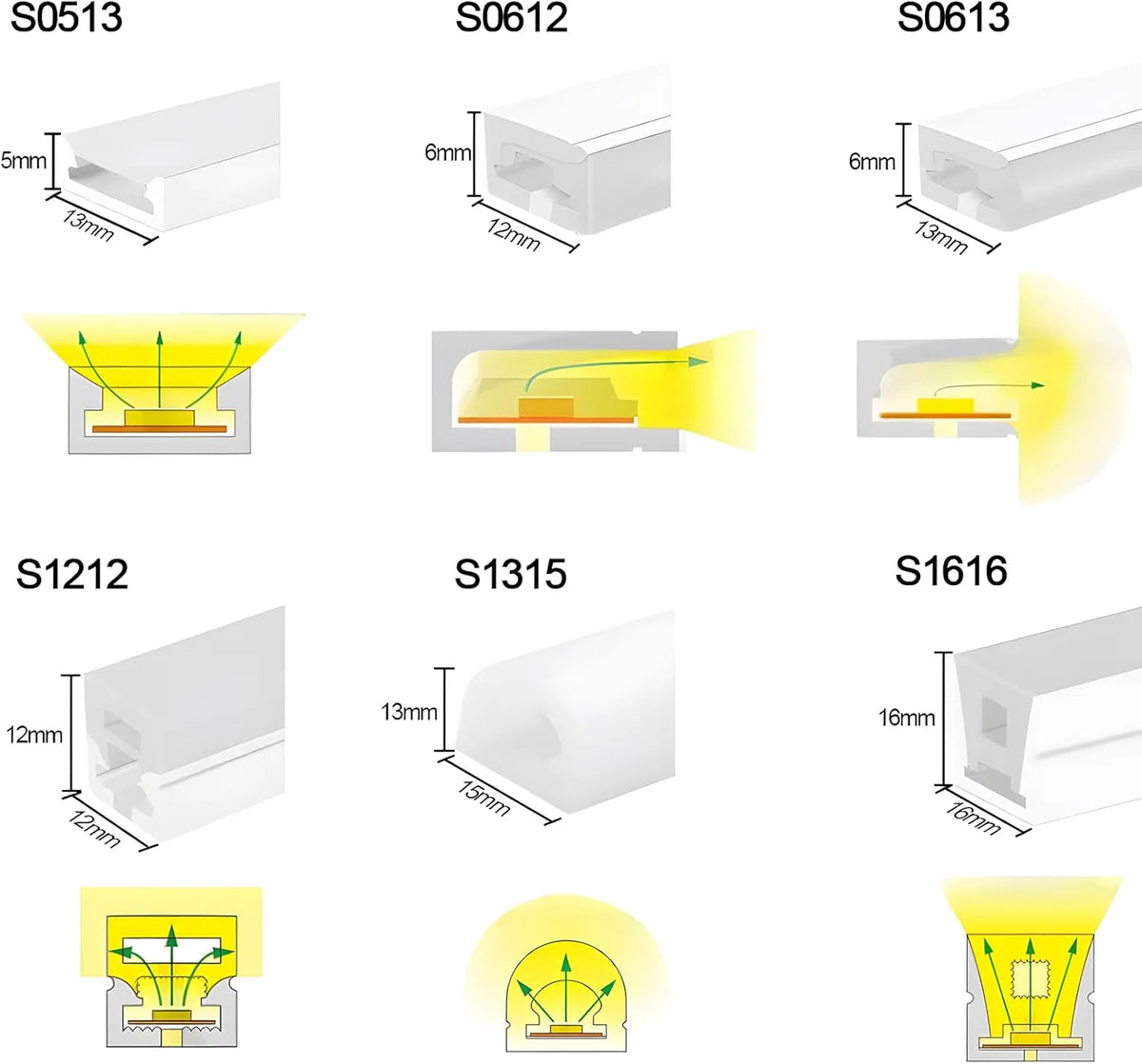 S0513

5mm

13mm

S0612

6mm

12mm

S0613

6mm

13mm

S1212

12mm

12mm

S1315

13mm

15mm

S1616

16mm

16mm