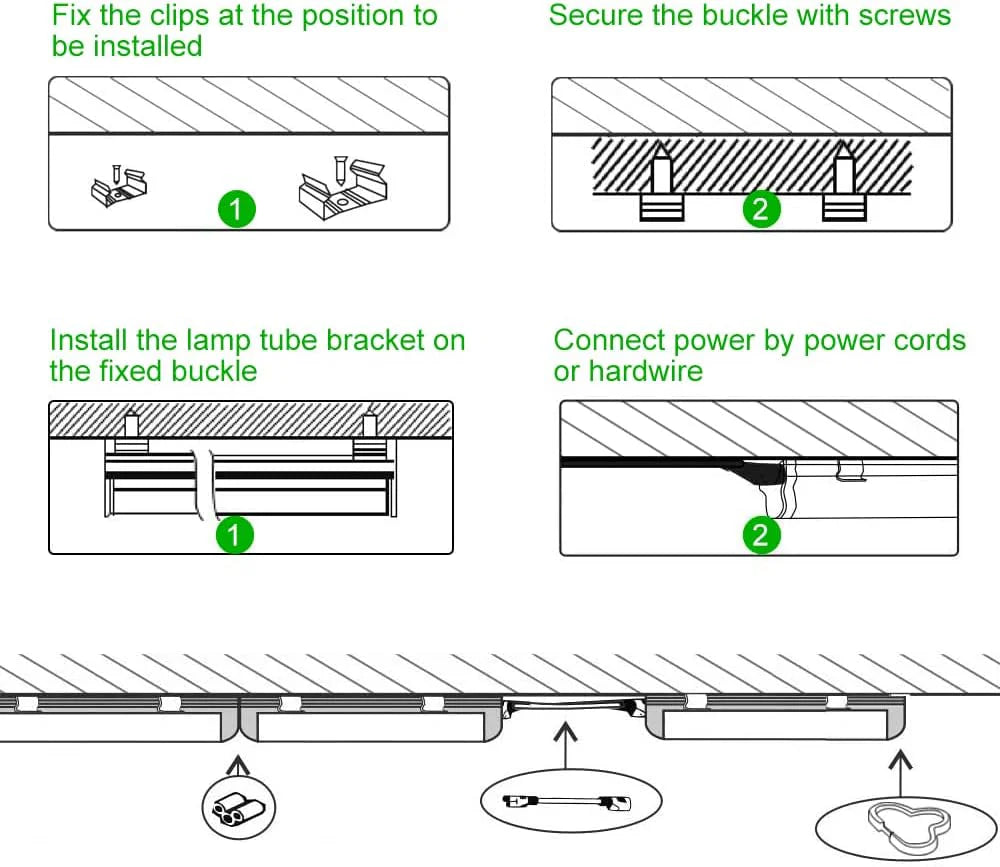 Fix the clips at the position to be installed

1

Secure the buckle with screws

2

Install the lamp tube bracket on the fixed buckle

1

Connect power by power cords or hardwire

2