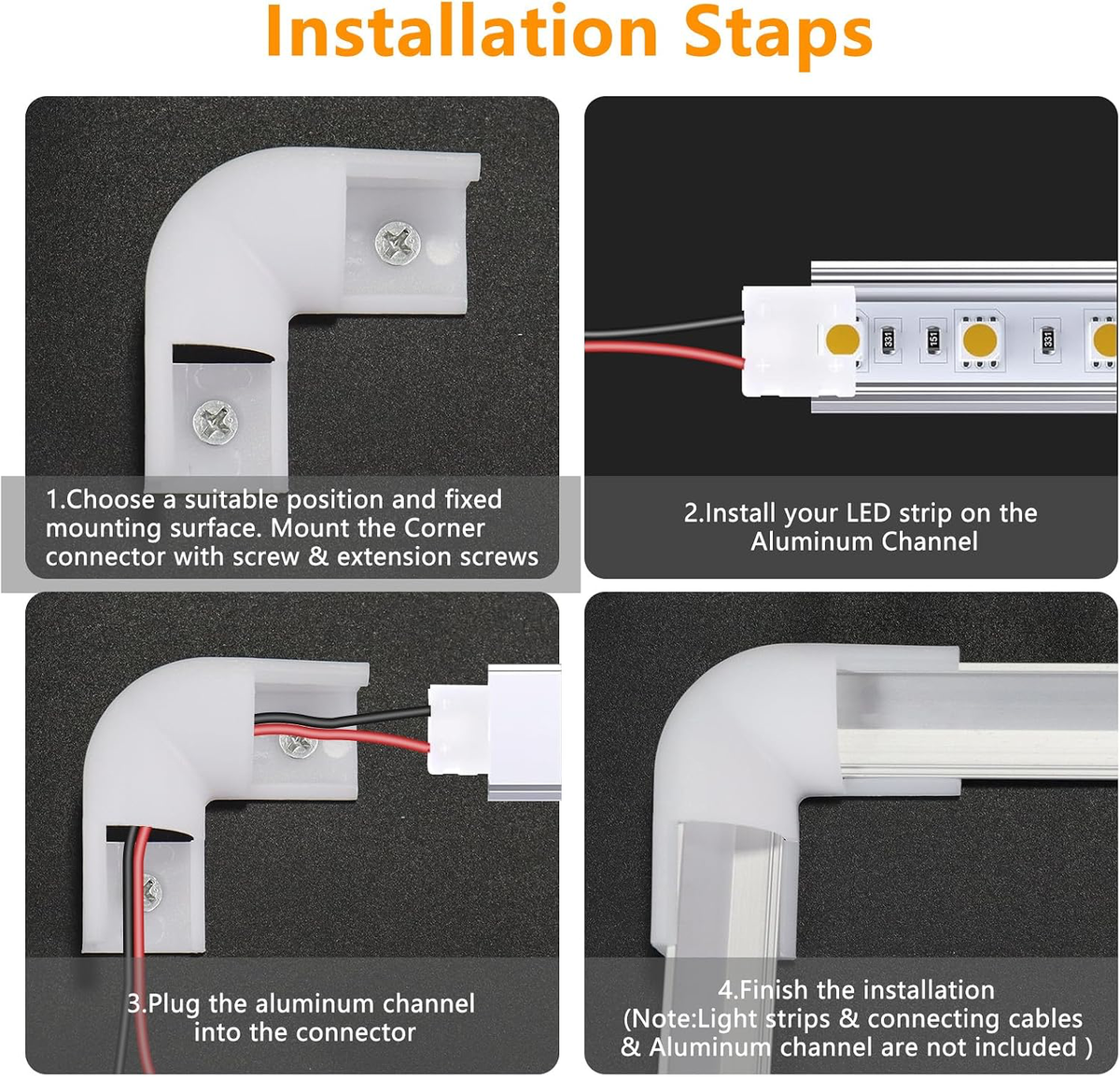 Installation Staps

1.Choose a suitable position and fixed mounting surface. Mount the Corner connector with screw & extension screws

2.Install your LED strip on the Aluminum Channel

3.Plug the aluminum channel into the connector

4.Finish the installation
(Note:Light strips & connecting cables & Aluminum channel are not included )